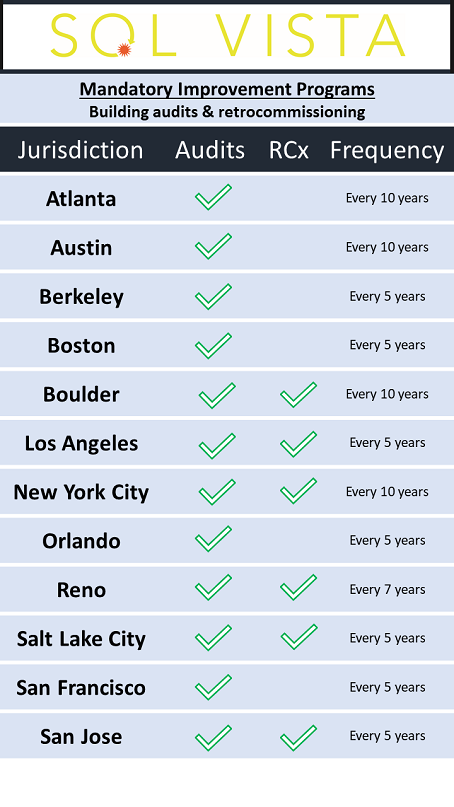 SOL VISTA

Mandatory Improvement Programs
Building audits & retrocommissioning

| Jurisdiction | Audits | RCx | Frequency |
|---|---|---|---|
| Atlanta | ✓ | | Every 10 years |
| Austin | ✓ | | Every 10 years |
| Berkeley | ✓ | | Every 5 years |
| Boston | ✓ | | Every 5 years |
| Boulder | ✓ | ✓ | Every 10 years |
| Los Angeles | ✓ | ✓ | Every 5 years |
| New York City | ✓ | ✓ | Every 10 years |
| Orlando | ✓ | | Every 5 years |
| Reno | ✓ | ✓ | Every 7 years |
| Salt Lake City | ✓ | ✓ | Every 5 years |
| San Francisco | ✓ | | Every 5 years |
| San Jose | ✓ | ✓ | Every 5 years |